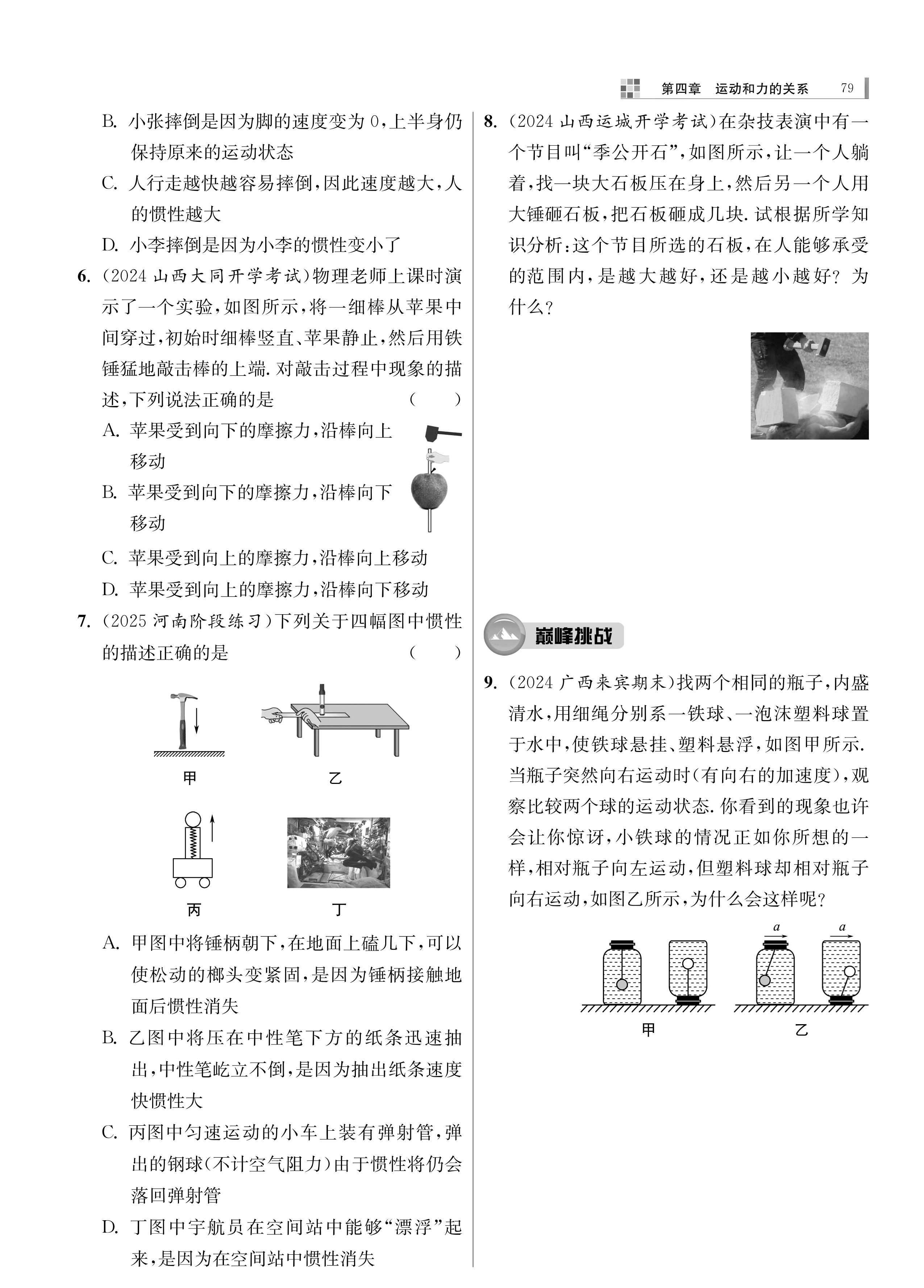 第四章　运动和力的关系　79

B. 小张摔倒是因为脚的速度变为 0，上半身仍保持原来的运动状态

C. 人行走越快越容易摔倒，因此速度越大，人的惯性越大

D. 小李摔倒是因为小李的惯性变小了

6. (2024 山西大同开学考试)物理老师上课时演示了一个实验，如图所示，将一细棒从苹果中间穿过，初始时细棒竖直、苹果静止，然后用铁锤猛地敲击棒的上端. 对敲击过程中现象的描述，下列说法正确的是　(　　)

A. 苹果受到向下的摩擦力，沿棒向上移动

B. 苹果受到向下的摩擦力，沿棒向下移动

C. 苹果受到向上的摩擦力，沿棒向上移动

D. 苹果受到向上的摩擦力，沿棒向下移动

7. (2025 河南阶段练习)下列关于四幅图中惯性的描述正确的是　(　　)

甲　乙

丙　丁

A. 甲图中将锤柄朝下，在地面上磕几下，可以使松动的榔头变紧固，是因为锤柄接触地面后惯性消失

B. 乙图中将压在中性笔下方的纸条迅速抽出，中性笔屹立不倒，是因为抽出纸条速度快惯性大

C. 丙图中匀速运动的小车上装有弹射管，弹出的钢球(不计空气阻力)由于惯性将仍会落回弹射管

D. 丁图中宇航员在空间站中能够“漂浮”起来，是因为在空间站中惯性消失

8. (2024 山西运城开学考试)在杂技表演中有一个节目叫“季公开石”，如图所示，让一个人躺着，找一块大石板压在身上，然后另一个人用大锤砸石板，把石板砸成几块. 试根据所学知识分析：这个节目所选的石板，在人能够承受的范围内，是越大越好，还是越小越好？为什么？

巅峰挑战

9. (2024 广西来宾期末)找两个相同的瓶子，内盛清水，用细绳分别系一铁球、一泡沫塑料球置于水中，使铁球悬挂、塑料悬浮，如图甲所示. 当瓶子突然向右运动时(有向右的加速度)，观察比较两个球的运动状态. 你看到的现象也许会让你惊讶，小铁球的情况正如你所想的一样，相对瓶子向左运动，但塑料球却相对瓶子向右运动，如图乙所示，为什么会这样呢？

$a$　$a$

甲　乙